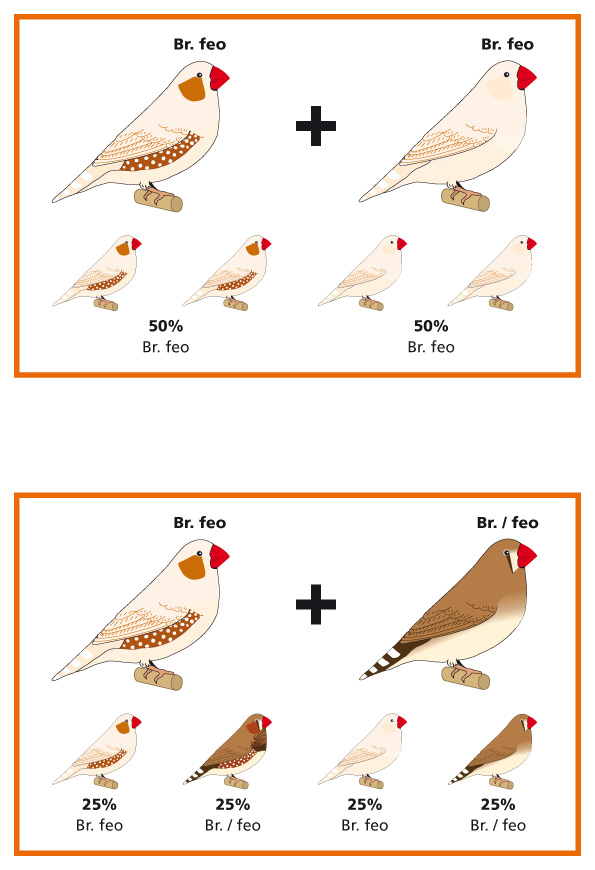 Br. feo

+

Br. feo

50%
Br. feo

50%
Br. feo

Br. feo

+

Br. / feo

25%
Br. feo

25%
Br. / feo

25%
Br. feo

25%
Br. / feo