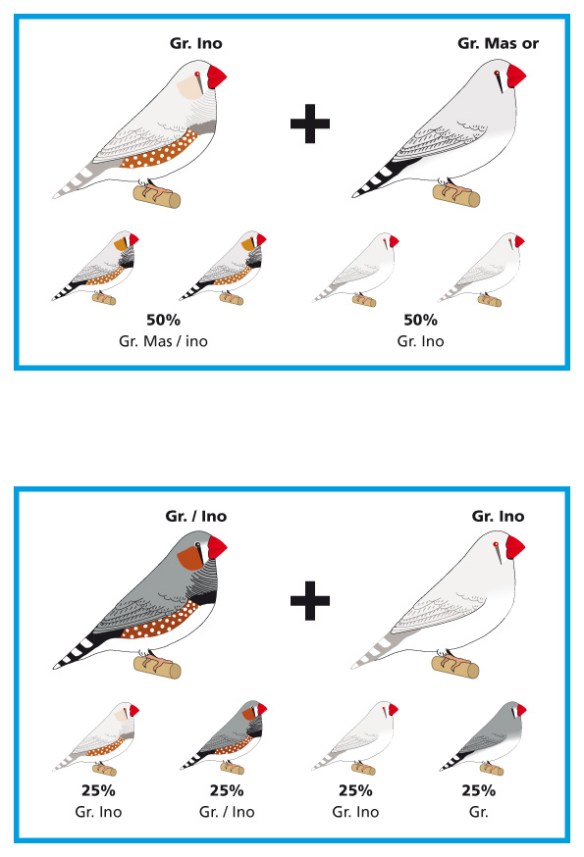 Gr. Ino

+

Gr. Mas or

50%
Gr. Mas / ino

50%
Gr. Ino

Gr. / Ino

+

Gr. Ino

25%
Gr. Ino

25%
Gr. / Ino

25%
Gr. Ino

25%
Gr.